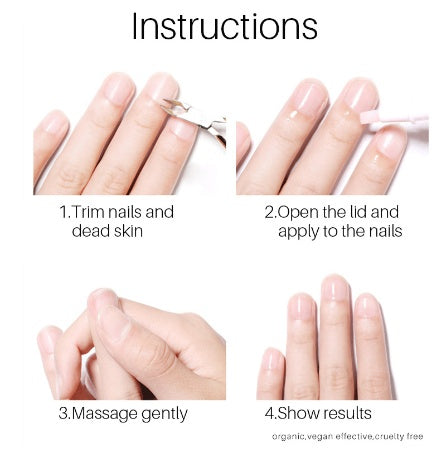 Instructions

1.Trim nails and dead skin

2.Open the lid and apply to the nails

3.Massage gently

4.Show results

organic,vegan effective,cruelty free